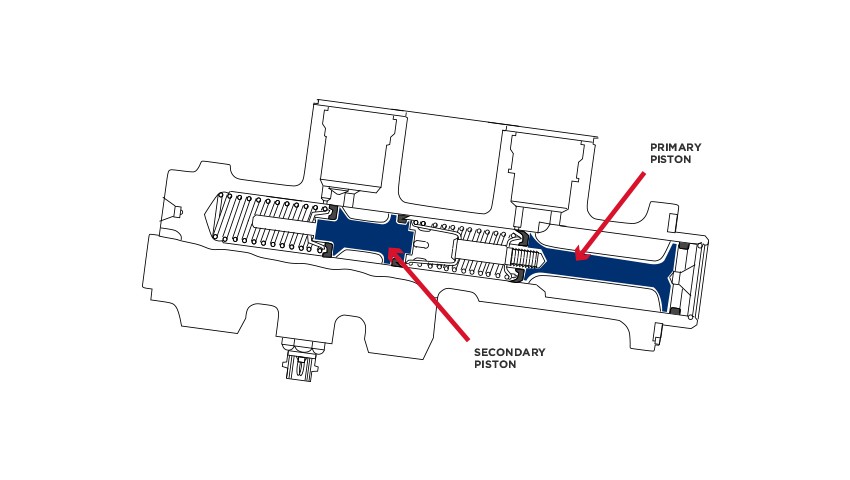 PRIMARY PISTON

SECONDARY PISTON